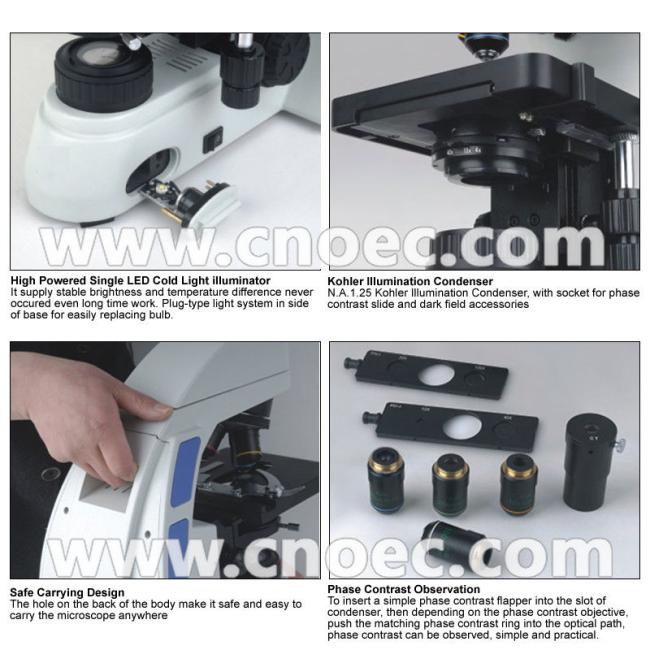 www.cnoec.com

High Powered Single LED Cold Light illuminator
It supply stable brightness and temperature difference never occured even long time work. Plug-type light system in side of base for easily replacing bulb.

Kohler Illumination Condenser
N.A.1.25 Kohler Illumination Condenser, with socket for phase contrast slide and dark field accessories

www.cnoec.com

Safe Carrying Design
The hole on the back of the body make it safe and easy to carry the microscope anywhere

Phase Contrast Observation
To insert a simple phase contrast flapper into the slot of condenser, then depending on the phase contrast objective, push the matching phase contrast ring into the optical path, phase contrast can be observed, simple and practical.