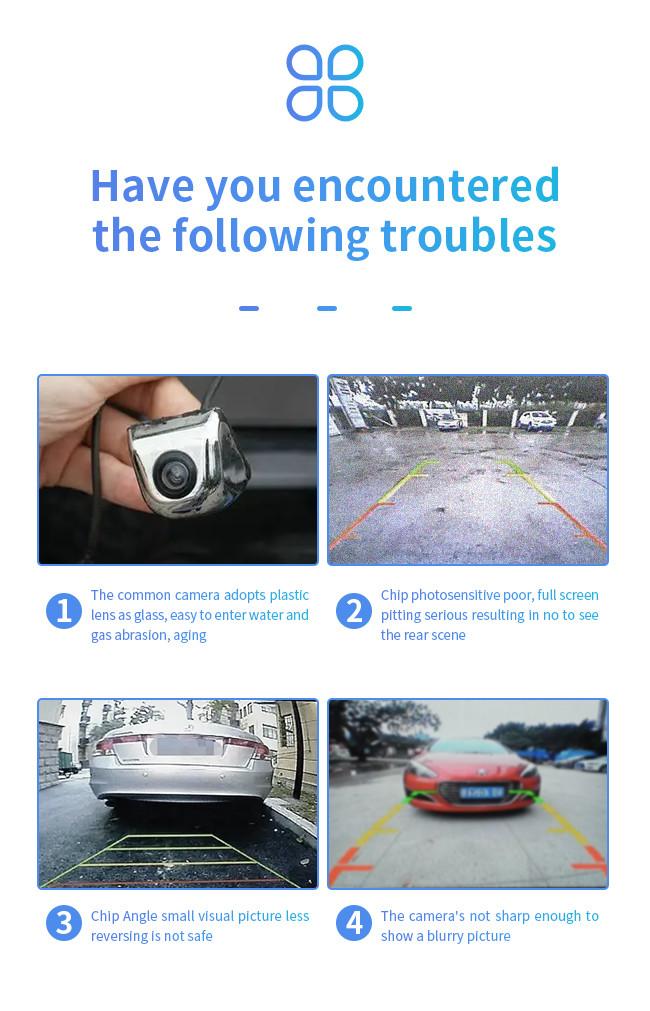 Have you encountered the following troubles

1 The common camera adopts plastic lens as glass, easy to enter water and gas abrasion, aging

2 Chip photosensitive poor, full screen pitting serious resulting in no to see the rear scene

3 Chip Angle small visual picture less reversing is not safe

4 The camera's not sharp enough to show a blurry picture