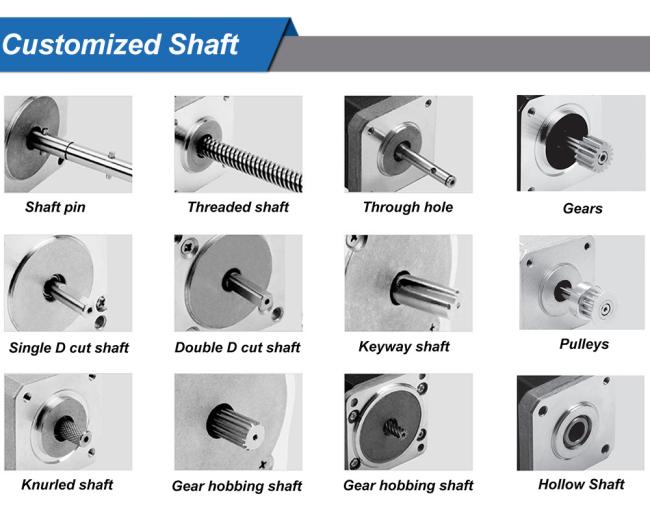 Customized Shaft

Shaft pin

Threaded shaft

Through hole

Gears

Single D cut shaft

Double D cut shaft

Keyway shaft

Pulleys

Knurled shaft

Gear hobbing shaft

Gear hobbing shaft

Hollow Shaft