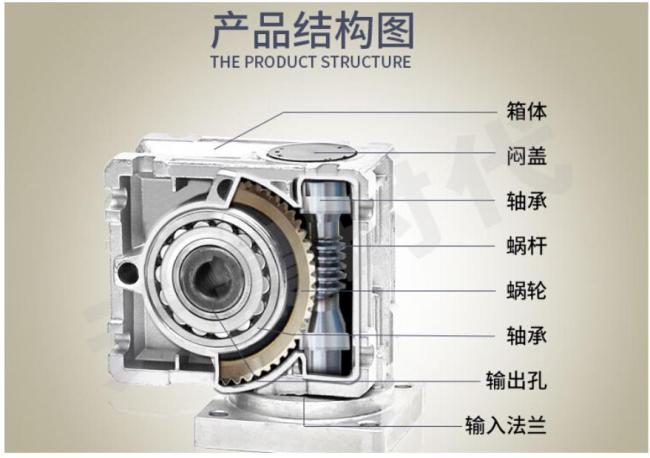 产品结构图
THE PRODUCT STRUCTURE

箱体
闷盖
轴承
蜗杆
蜗轮
轴承
输出孔
输入法兰