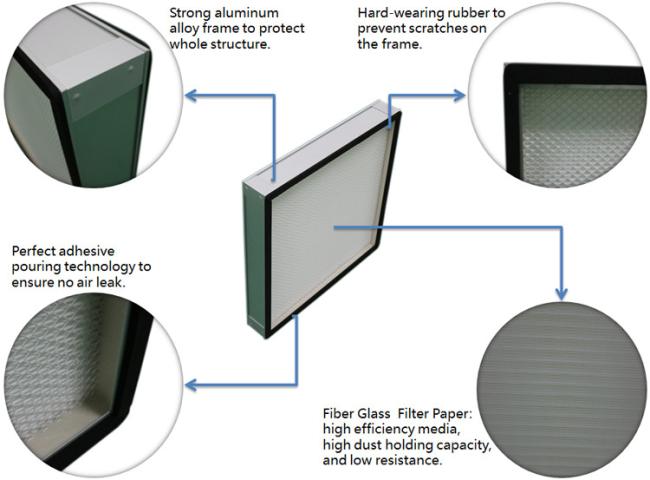 Strong aluminum alloy frame to protect whole structure.

Hard-wearing rubber to prevent scratches on the frame.

Perfect adhesive pouring technology to ensure no air leak.

Fiber Glass Filter Paper: high efficiency media, high dust holding capacity, and low resistance.