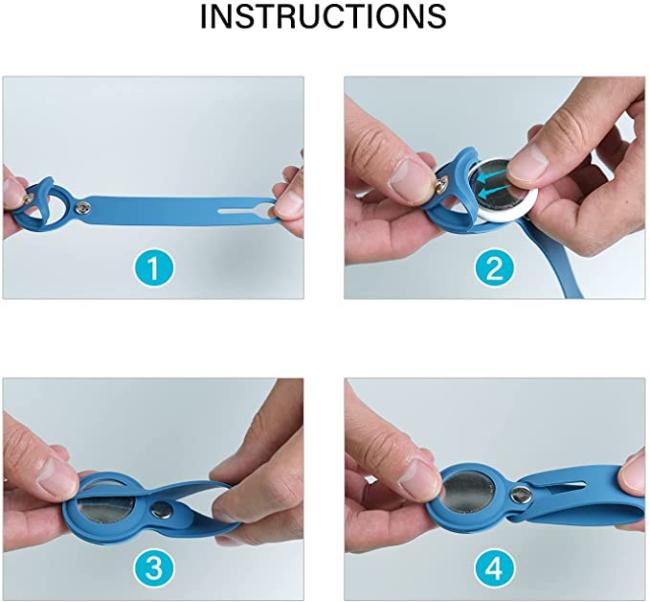 INSTRUCTIONS

1

2

3

4