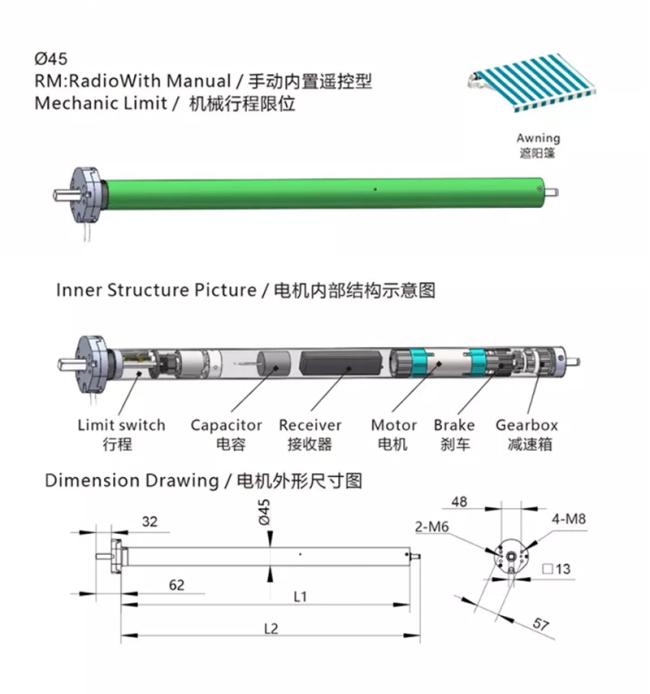 Ø45
RM:RadioWith Manual / 手动内置遥控型
Mechanic Limit / 机械行程限位

Awning
遮阳篷

Inner Structure Picture / 电机内部结构示意图

Limit switch
行程

Capacitor
电容

Receiver
接收器

Motor
电机

Brake
刹车

Gearbox
减速箱

Dimension Drawing / 电机外形尺寸图

32

Ø45

62

L1

L2

48

2-M6

4-M8

□13

57