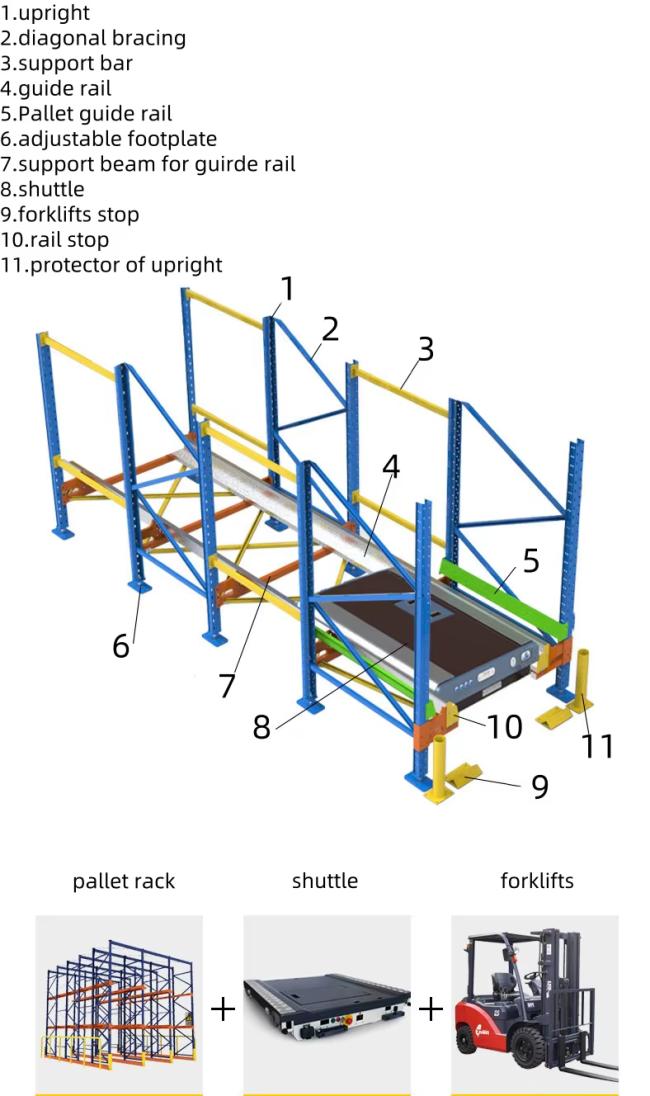 1.upright
2.diagonal bracing
3.support bar
4.guide rail
5.Pallet guide rail
6.adjustable footplate
7.support beam for guirde rail
8.shuttle
9.forklifts stop
10.rail stop
11.protector of upright

1
2
3
4
5
6
7
8
10
11
9

pallet rack
shuttle
forklifts

+
+