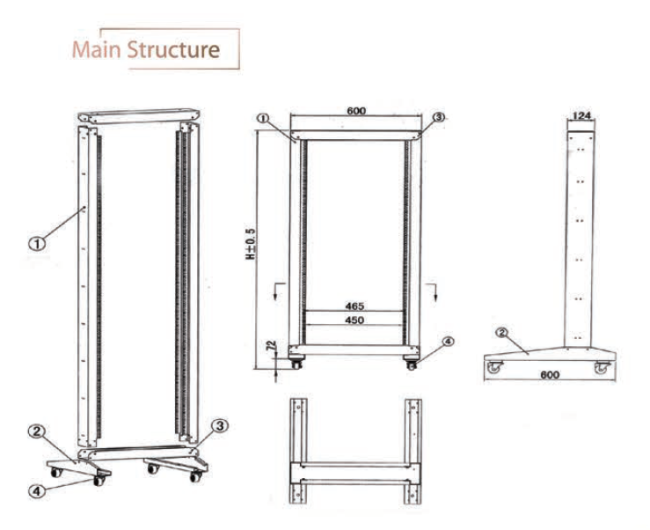 Main Structure

①

②

③

④

①

600

③

H±0.5

465

450

72

④

124

②

600