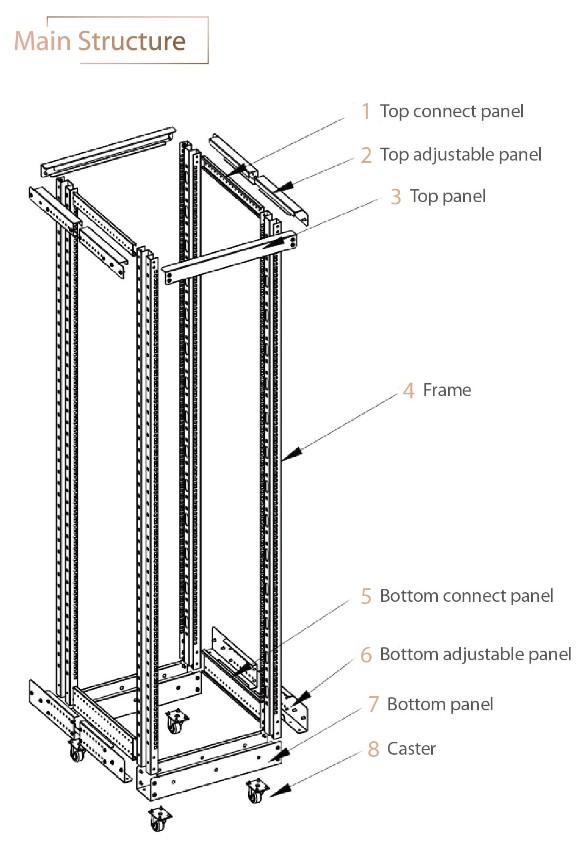 Main Structure

1 Top connect panel

2 Top adjustable panel

3 Top panel

4 Frame

5 Bottom connect panel

6 Bottom adjustable panel

7 Bottom panel

8 Caster