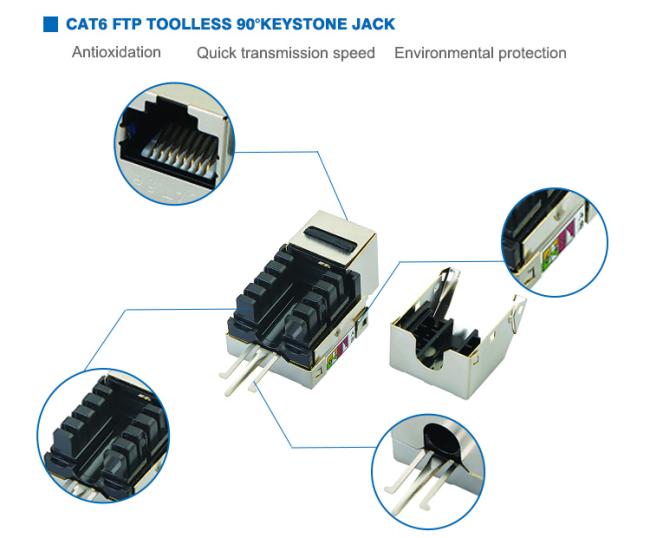 CAT6 FTP TOOLLESS 90°KEYSTONE JACK

Antioxidation Quick transmission speed Environmental protection