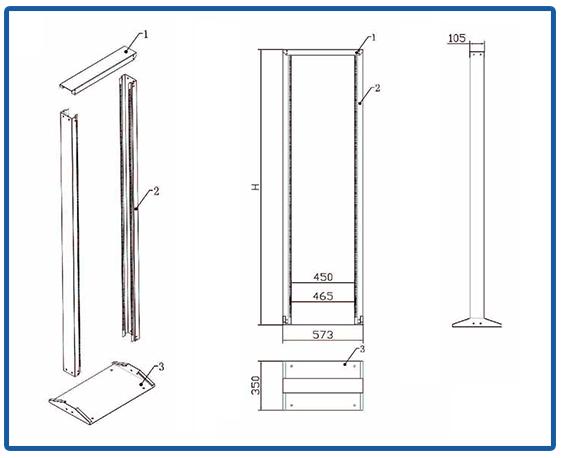 1

2

3

1

2

H

450

465

573

3

350

105