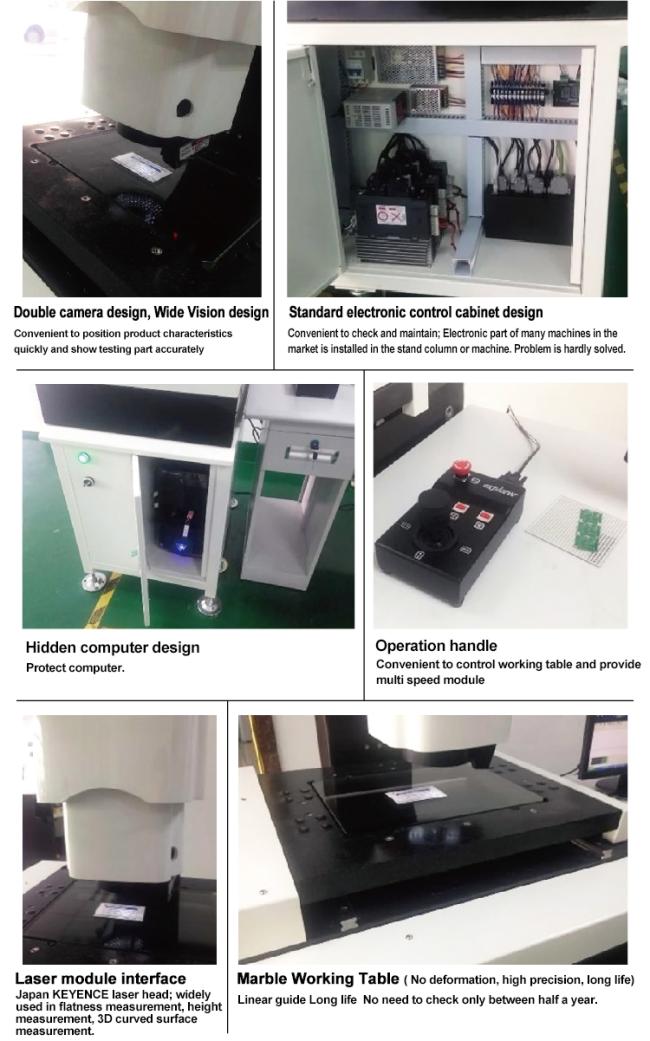 Double camera design, Wide Vision design
Convenient to position product characteristics quickly and show testing part accurately

Standard electronic control cabinet design
Convenient to check and maintain; Electronic part of many machines in the market is installed in the stand column or machine. Problem is hardly solved.

Hidden computer design
Protect computer.

Operation handle
Convenient to control working table and provide multi speed module

Laser module interface
Japan KEYENCE laser head; widely used in flatness measurement, height measurement, 3D curved surface measurement.

Marble Working Table ( No deformation, high precision, long life)
Linear guide Long life No need to check only between half a year.