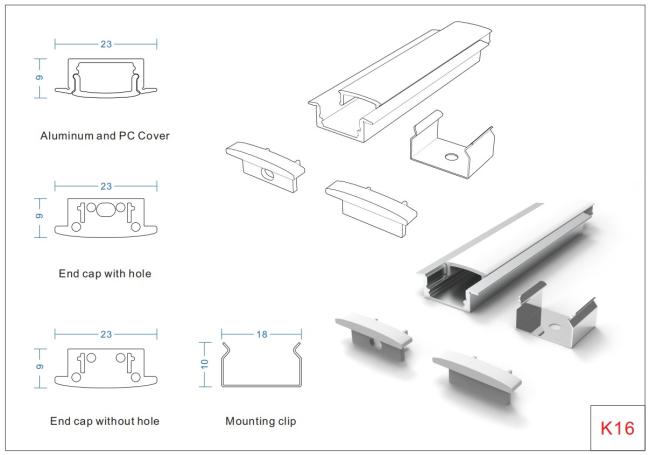 23

9

Aluminum and PC Cover

23

9

End cap with hole

23

9

End cap without hole

18

10

Mounting clip

K16