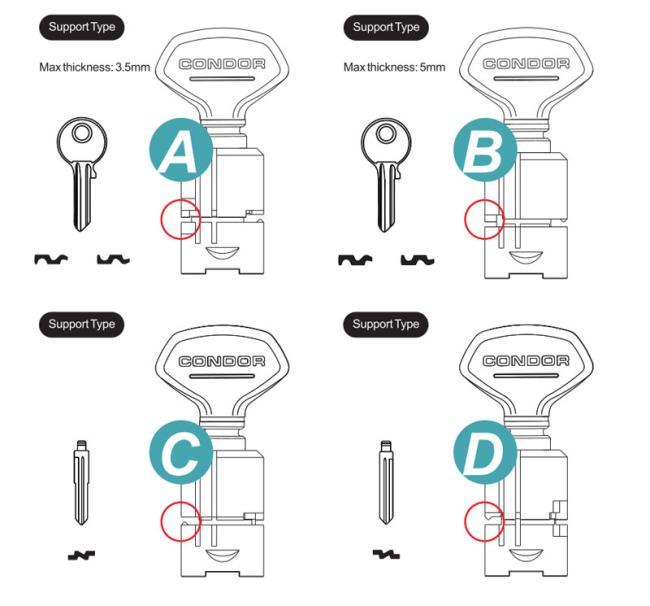 Support Type

Max thickness: 3.5mm

CONDOR

A

Support Type

Max thickness: 5mm

CONDOR

B

Support Type

CONDOR

C

Support Type

CONDOR

D