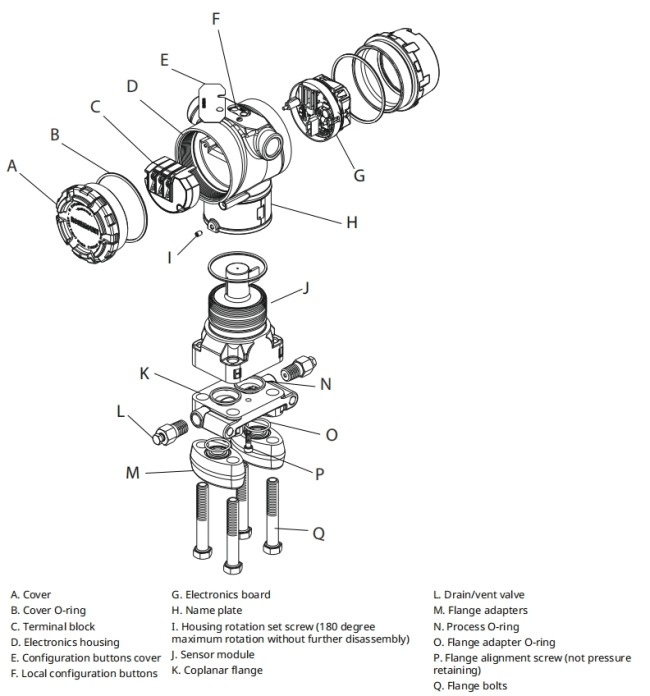 F
E
D
C
B
A
G
H
I
J
K
N
L
O
M
P
Q

A. Cover
B. Cover O-ring
C. Terminal block
D. Electronics housing
E. Configuration buttons cover
F. Local configuration buttons

G. Electronics board
H. Name plate
I. Housing rotation set screw (180 degree maximum rotation without further disassembly)
J. Sensor module
K. Coplanar flange

L. Drain/vent valve
M. Flange adapters
N. Process O-ring
O. Flange adapter O-ring
P. Flange alignment screw (not pressure retaining)
Q. Flange bolts