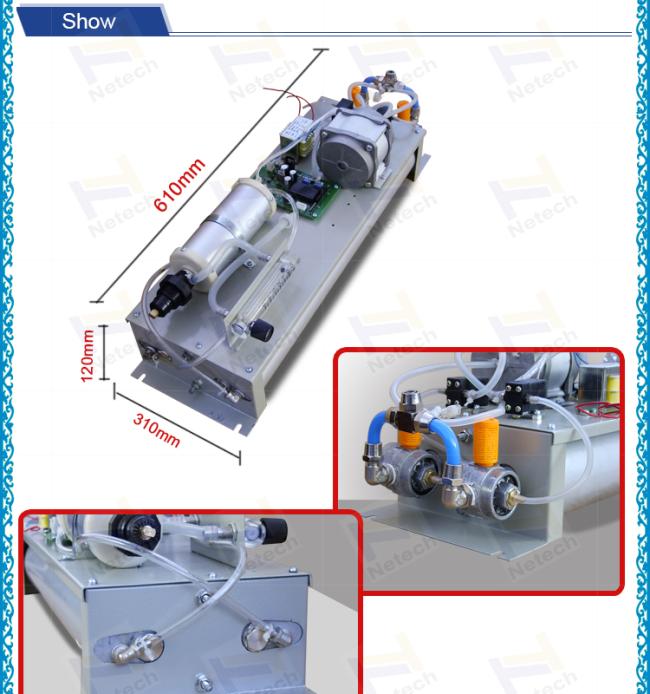 Show

610mm

120mm

310mm

Netech