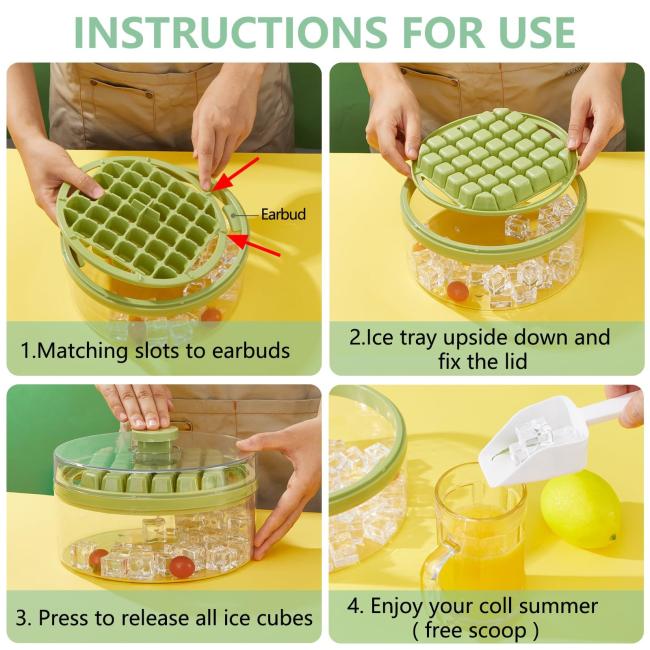 INSTRUCTIONS FOR USE

Earbud

1.Matching slots to earbuds

2.Ice tray upside down and fix the lid

3. Press to release all ice cubes

4. Enjoy your coll summer ( free scoop )