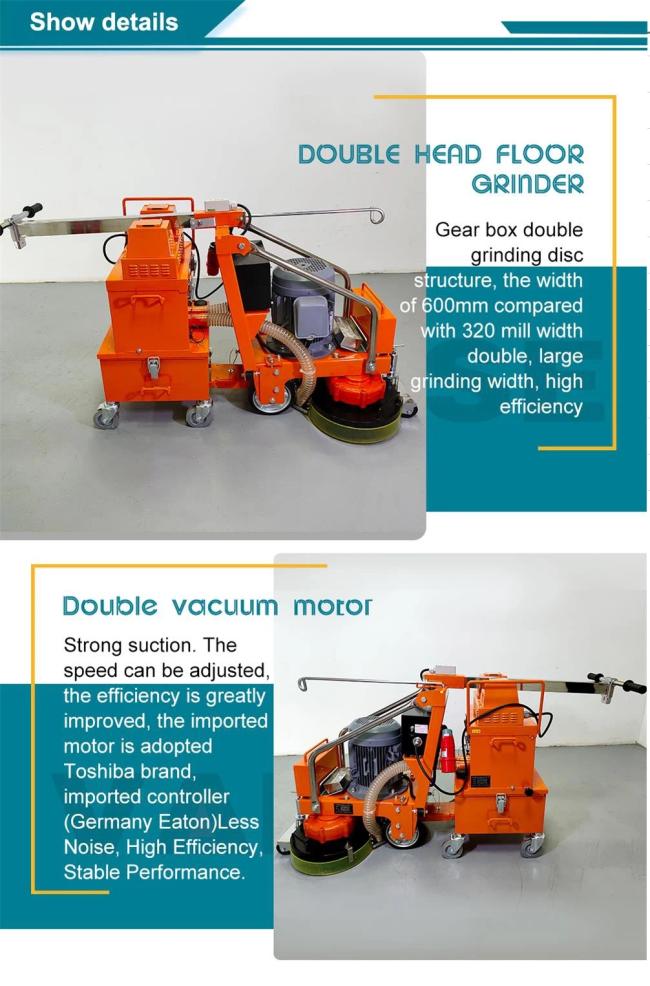 Show details

DOUBLE HEAD FLOOR GRINDER

Gear box double grinding disc structure, the width of 600mm compared with 320 mill width double, large grinding width, high efficiency

Double vacuum motor

Strong suction. The speed can be adjusted, the efficiency is greatly improved, the imported motor is adopted Toshiba brand, imported controller (Germany Eaton)Less Noise, High Efficiency, Stable Performance.