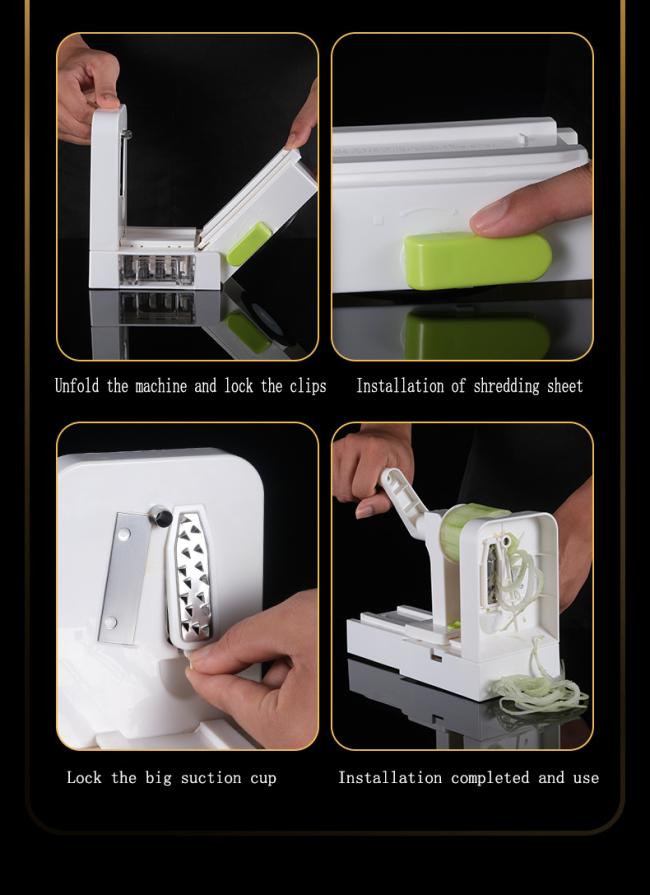 Unfold the machine and lock the clips

Installation of shredding sheet

Lock the big suction cup

Installation completed and use