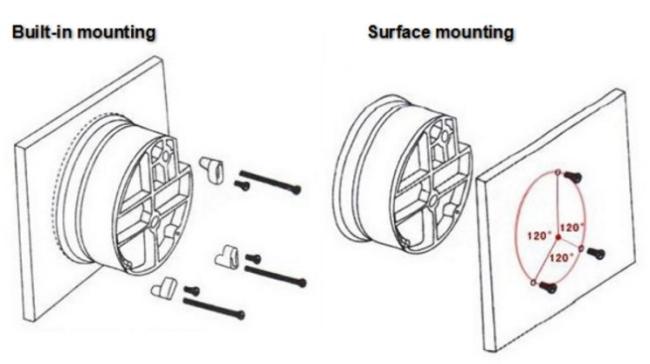 Built-in mounting

Surface mounting

120°
120°
120°