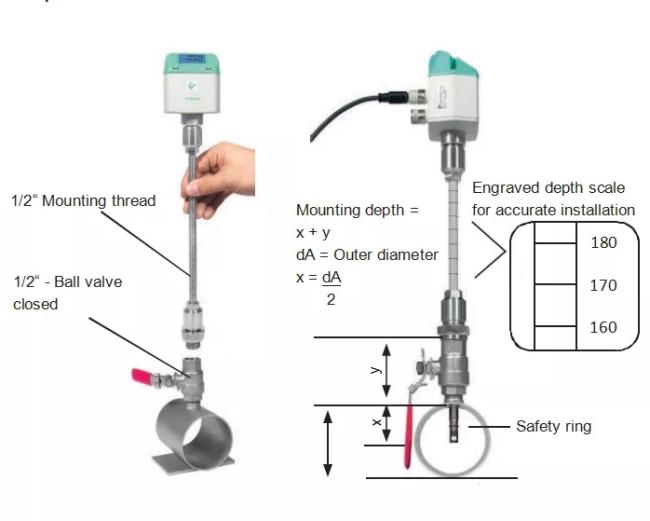 1/2" Mounting thread

1/2" - Ball valve closed

Mounting depth = x + y
dA = Outer diameter
$x = \frac{dA}{2}$

Engraved depth scale for accurate installation

180
170
160

y
x

Safety ring