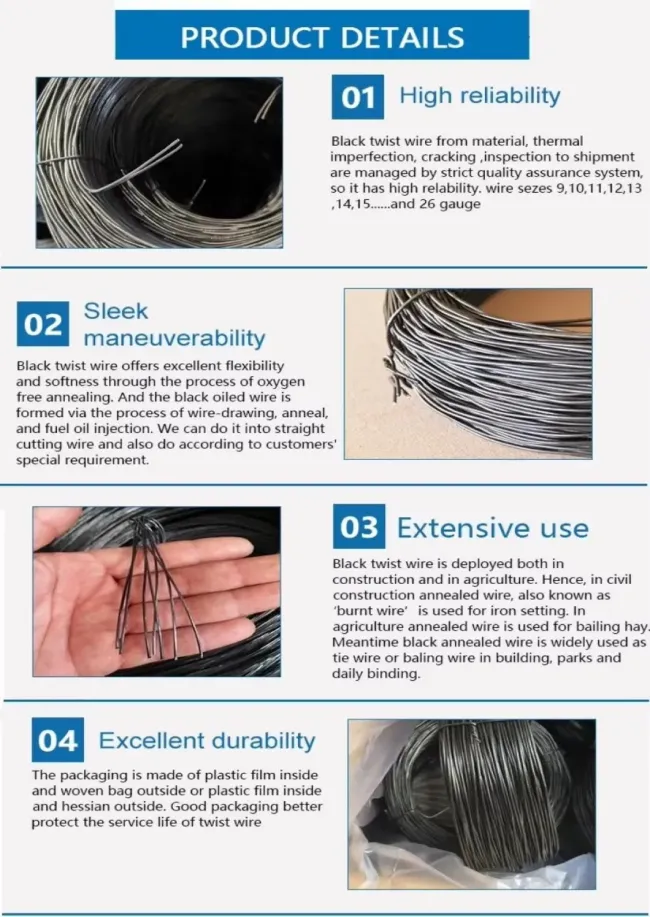 PRODUCT DETAILS

01 High reliability

Black twist wire from material, thermal imperfection, cracking ,inspection to shipment are managed by strict quality assurance system, so it has high relability. wire sezes 9,10,11,12,13 ,14,15......and 26 gauge

02 Sleek maneuverability

Black twist wire offers excellent flexibility and softness through the process of oxygen free annealing. And the black oiled wire is formed via the process of wire-drawing, anneal, and fuel oil injection. We can do it into straight cutting wire and also do according to customers' special requirement.

03 Extensive use

Black twist wire is deployed both in construction and in agriculture. Hence, in civil construction annealed wire, also known as 'burnt wire' is used for iron setting. In agriculture annealed wire is used for bailing hay. Meantime black annealed wire is widely used as tie wire or baling wire in building, parks and daily binding.

04 Excellent durability

The packaging is made of plastic film inside and woven bag outside or plastic film inside and hessian outside. Good packaging better protect the service life of twist wire