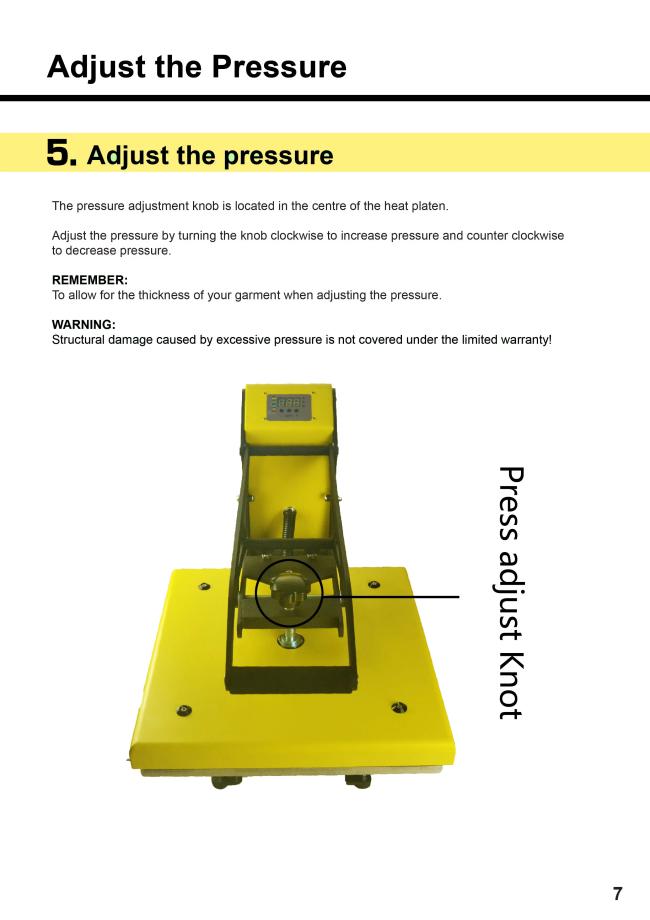 Adjust the Pressure

5. Adjust the pressure

The pressure adjustment knob is located in the centre of the heat platen.

Adjust the pressure by turning the knob clockwise to increase pressure and counter clockwise to decrease pressure.

REMEMBER:
To allow for the thickness of your garment when adjusting the pressure.

WARNING:
Structural damage caused by excessive pressure is not covered under the limited warranty!

Press adjust Knot

7