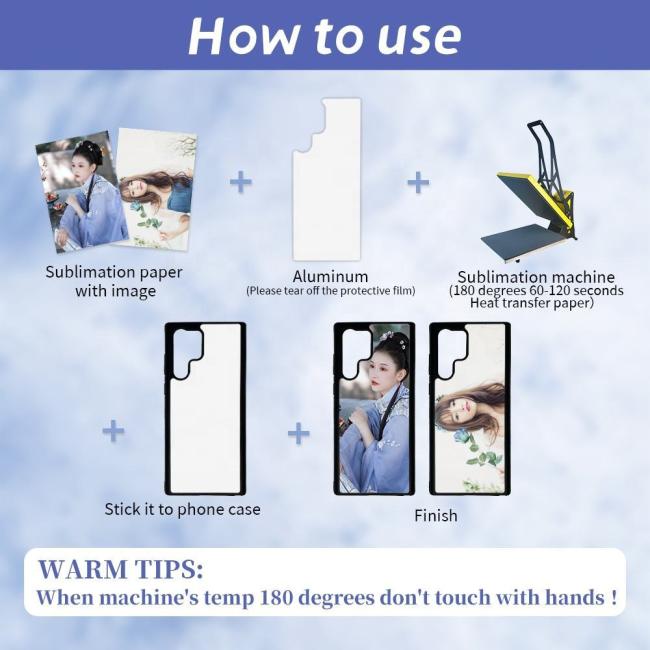 How to use

Sublimation paper with image

+

Aluminum
(Please tear off the protective film)

+

Sublimation machine
(180 degrees 60-120 seconds
Heat transfer paper)

+

Stick it to phone case

+

Finish

WARM TIPS:
When machine's temp 180 degrees don't touch with hands !