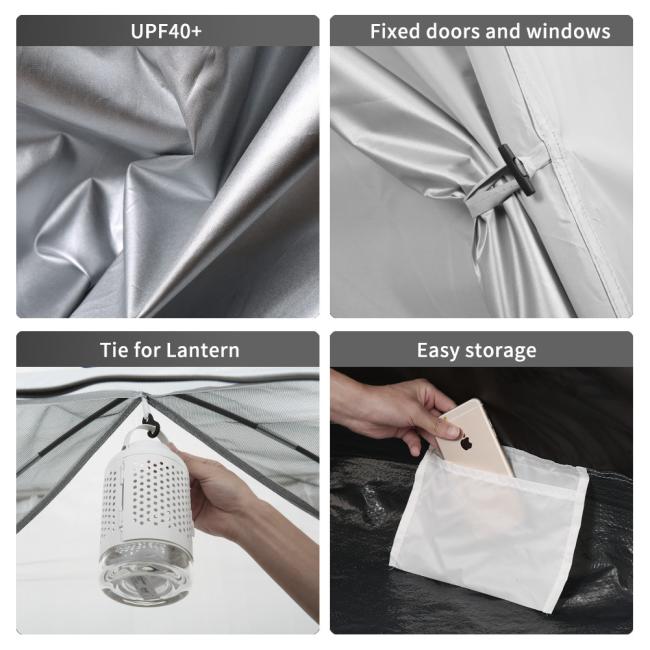 UPF40+

Fixed doors and windows

Tie for Lantern

Easy storage