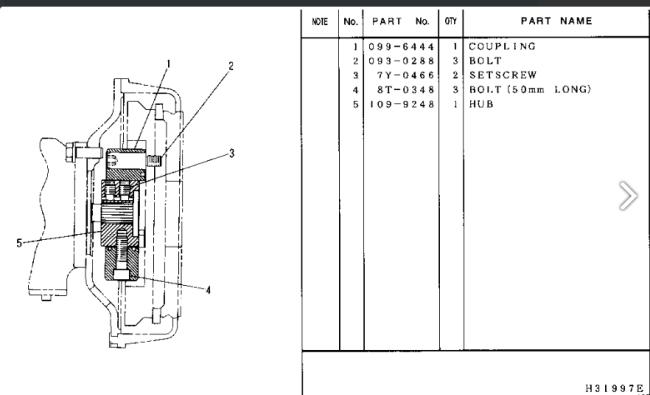 1
2
3
5
4

| NOTE | No. | PART No. | QTY | PART NAME |
|---|---|---|---|---|
| | 1 | 099-6444 | 1 | COUPLING |
| | 2 | 093-0288 | 3 | BOLT |
| | 3 | 7Y-0466 | 2 | SETSCREW |
| | 4 | 8T-0348 | 3 | BOLT (50mm LONG) |
| | 5 | 109-9248 | 1 | HUB |

H31997E