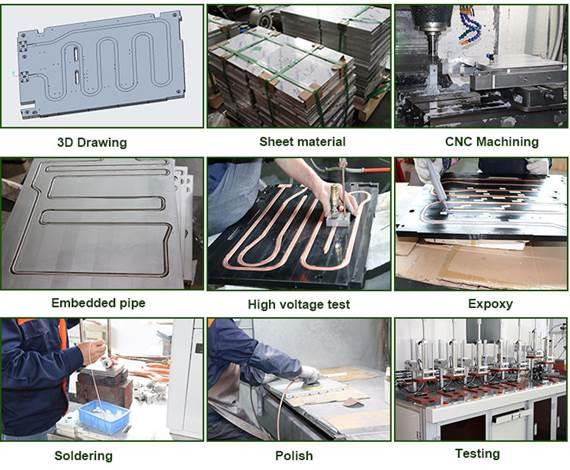 3D Drawing

Sheet material

CNC Machining

Embedded pipe

High voltage test

Expoxy

Soldering

Polish

Testing