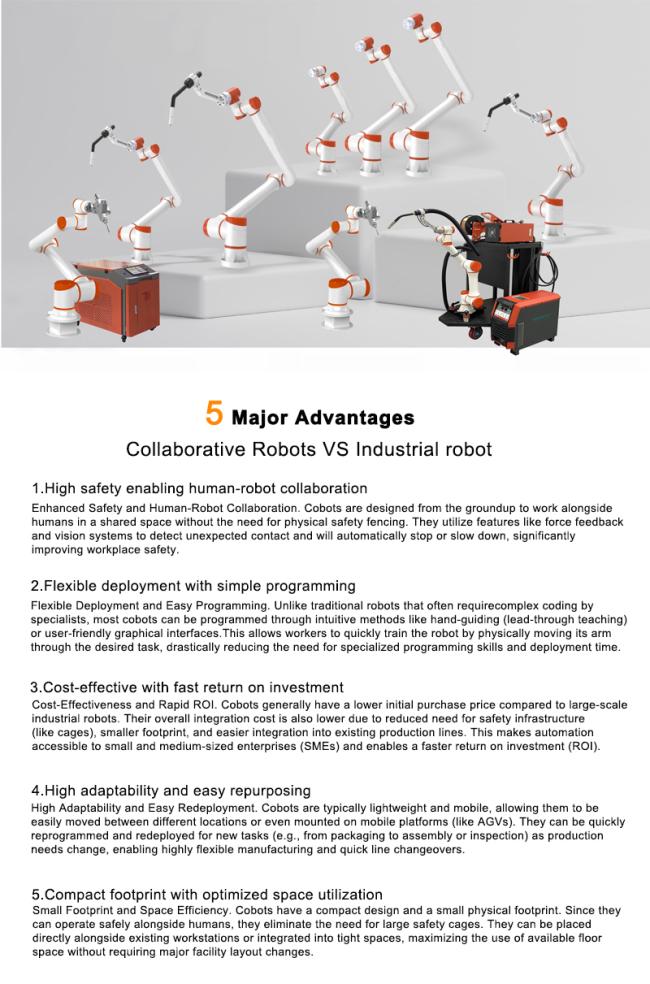 5 Major Advantages

Collaborative Robots VS Industrial robot

1.High safety enabling human-robot collaboration

Enhanced Safety and Human-Robot Collaboration. Cobots are designed from the groundup to work alongside humans in a shared space without the need for physical safety fencing. They utilize features like force feedback and vision systems to detect unexpected contact and will automatically stop or slow down, significantly improving workplace safety.

2.Flexible deployment with simple programming

Flexible Deployment and Easy Programming. Unlike traditional robots that often requirecomplex coding by specialists, most cobots can be programmed through intuitive methods like hand-guiding (lead-through teaching) or user-friendly graphical interfaces.This allows workers to quickly train the robot by physically moving its arm through the desired task, drastically reducing the need for specialized programming skills and deployment time.

3.Cost-effective with fast return on investment

Cost-Effectiveness and Rapid ROI. Cobots generally have a lower initial purchase price compared to large-scale industrial robots. Their overall integration cost is also lower due to reduced need for safety infrastructure (like cages), smaller footprint, and easier integration into existing production lines. This makes automation accessible to small and medium-sized enterprises (SMEs) and enables a faster return on investment (ROI).

4.High adaptability and easy repurposing

High Adaptability and Easy Redeployment. Cobots are typically lightweight and mobile, allowing them to be easily moved between different locations or even mounted on mobile platforms (like AGVs). They can be quickly reprogrammed and redeployed for new tasks (e.g., from packaging to assembly or inspection) as production needs change, enabling highly flexible manufacturing and quick line changeovers.

5.Compact footprint with optimized space utilization

Small Footprint and Space Efficiency. Cobots have a compact design and a small physical footprint. Since they can operate safely alongside humans, they eliminate the need for large safety cages. They can be placed directly alongside existing workstations or integrated into tight spaces, maximizing the use of available floor space without requiring major facility layout changes.