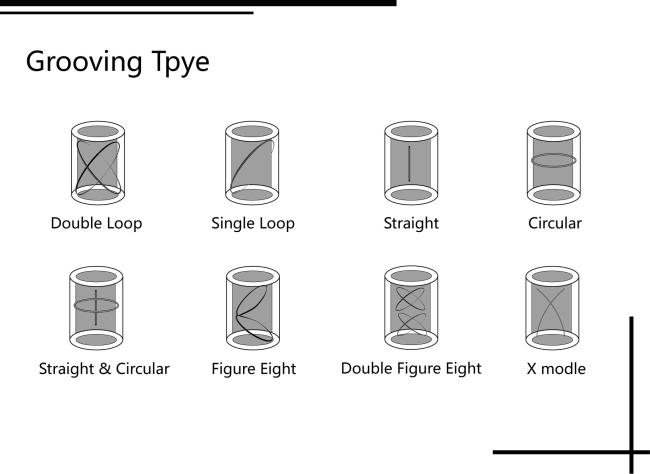 Grooving Tpye

Double Loop

Single Loop

Straight

Circular

Straight & Circular

Figure Eight

Double Figure Eight

X modle