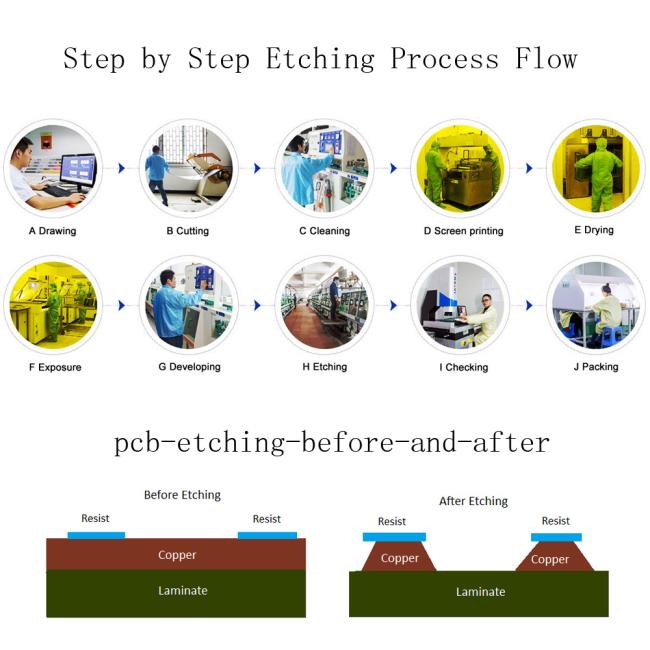 Step by Step Etching Process Flow

A Drawing

B Cutting

C Cleaning

D Screen printing

E Drying

F Exposure

G Developing

H Etching

I Checking

J Packing

pcb-etching-before-and-after

Before Etching

Resist

Resist

Copper

Laminate

After Etching

Resist

Resist

Copper

Copper

Laminate