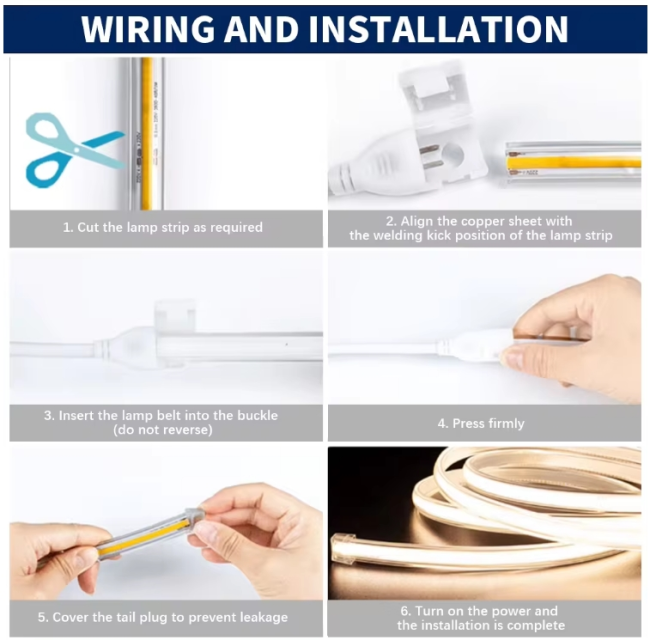 WIRING AND INSTALLATION

1. Cut the lamp strip as required

2. Align the copper sheet with the welding kick position of the lamp strip

3. Insert the lamp belt into the buckle (do not reverse)

4. Press firmly

5. Cover the tail plug to prevent leakage

6. Turn on the power and the installation is complete