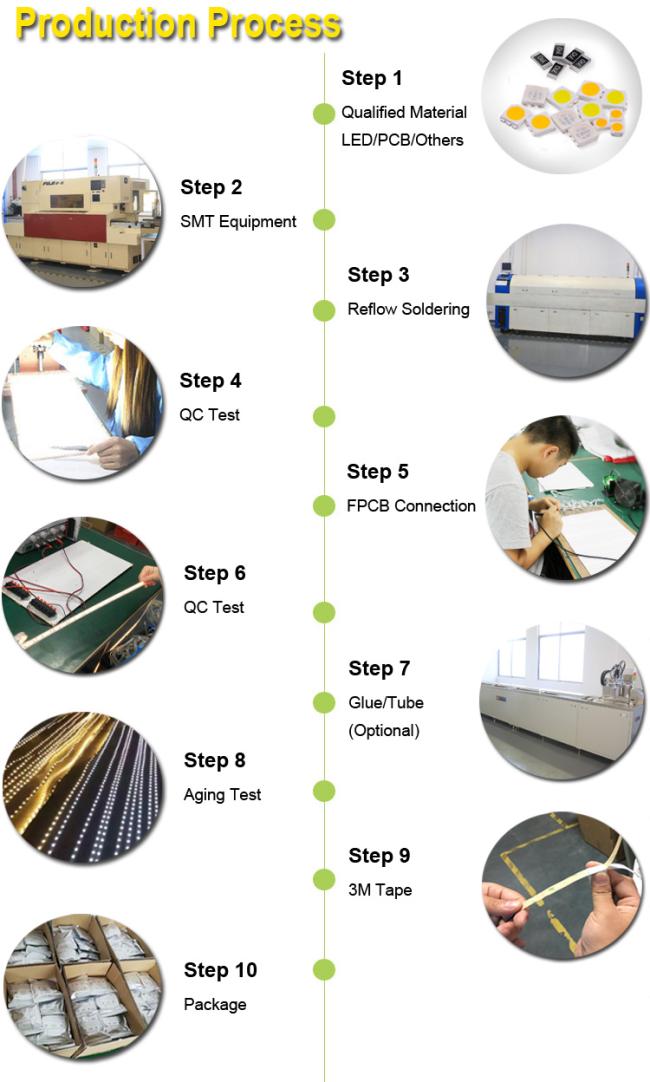 Production Process

Step 1
Qualified Material
LED/PCB/Others

Step 2
SMT Equipment

Step 3
Reflow Soldering

Step 4
QC Test

Step 5
FPCB Connection

Step 6
QC Test

Step 7
Glue/Tube
(Optional)

Step 8
Aging Test

Step 9
3M Tape

Step 10
Package