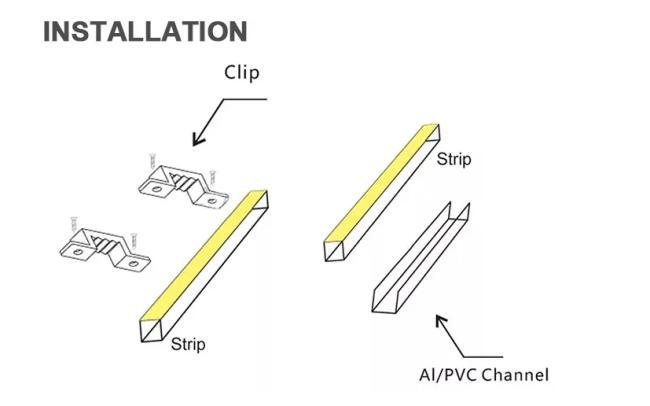 INSTALLATION

Clip

Strip

Strip

Al/PVC Channel