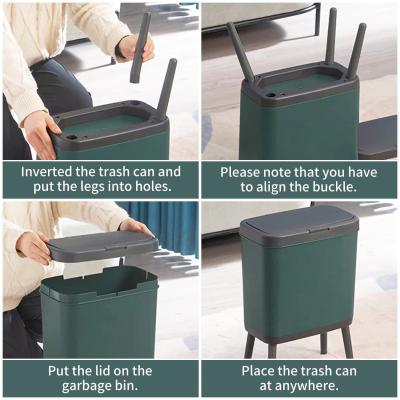 Inverted the trash can and put the legs into holes.

Please note that you have to align the buckle.

Put the lid on the garbage bin.

Place the trash can at anywhere.