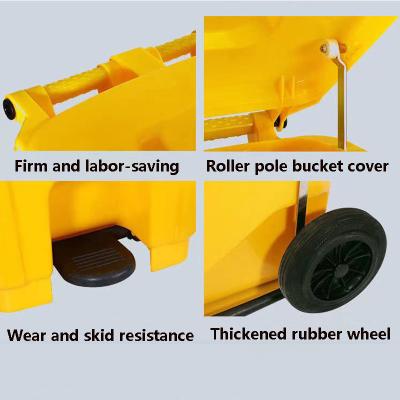 Firm and labor-saving

Roller pole bucket cover

Wear and skid resistance

Thickened rubber wheel