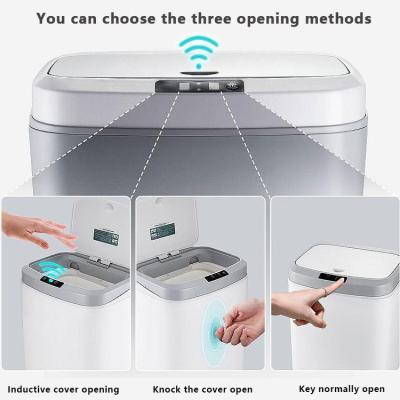 You can choose the three opening methods

Inductive cover opening

Knock the cover open

Key normally open