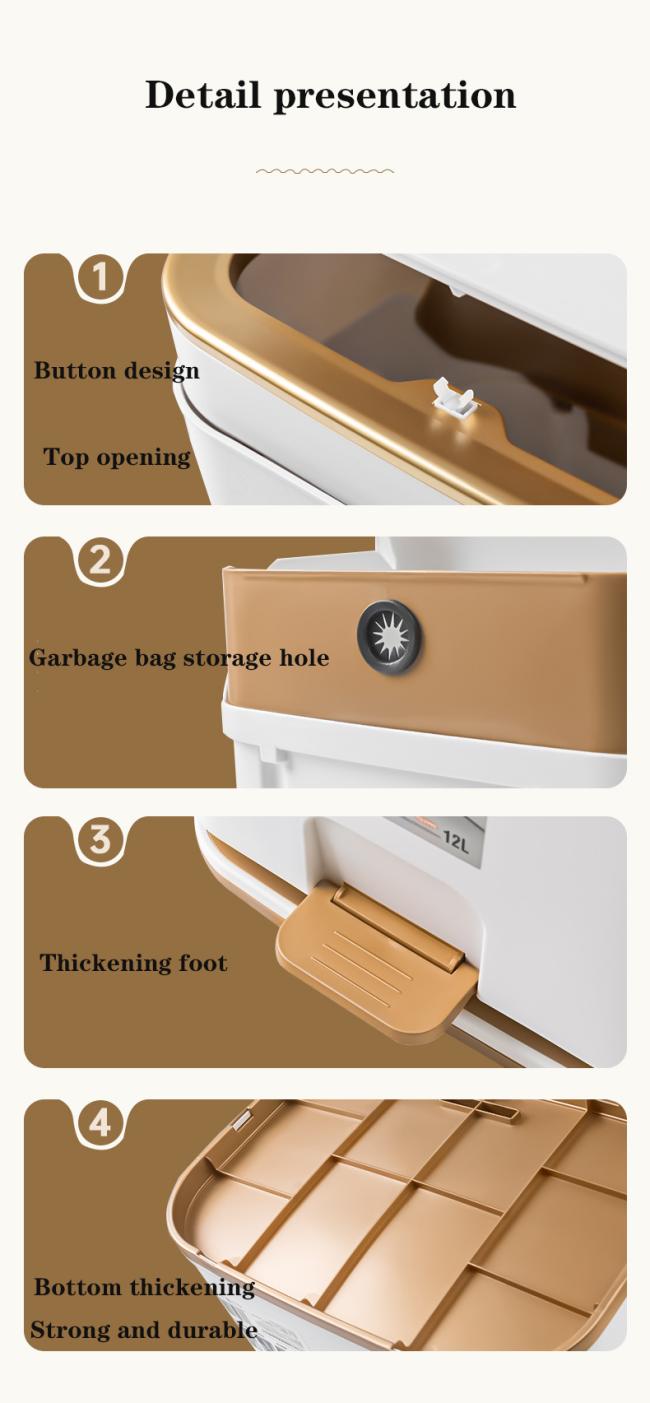 Detail presentation

1

Button design

Top opening

2

Garbage bag storage hole

3

12L

Thickening foot

4

Bottom thickening

Strong and durable