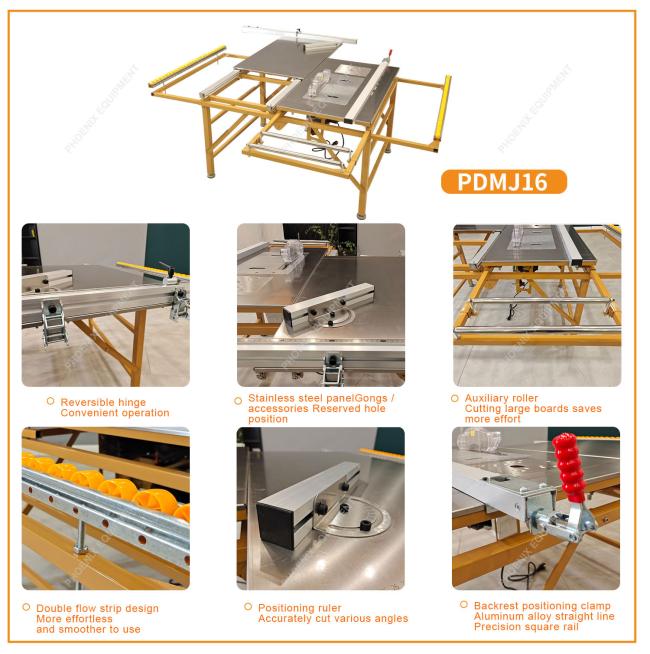 PHOENIX EQUIPMENT

PHOENIX EQUIPMENT

PDMJ16

Reversible hinge
Convenient operation

Stainless steel panelGongs / accessories Reserved hole position

Auxiliary roller
Cutting large boards saves more effort

Double flow strip design
More effortless
and smoother to use

Positioning ruler
Accurately cut various angles

Backrest positioning clamp
Aluminum alloy straight line
Precision square rail