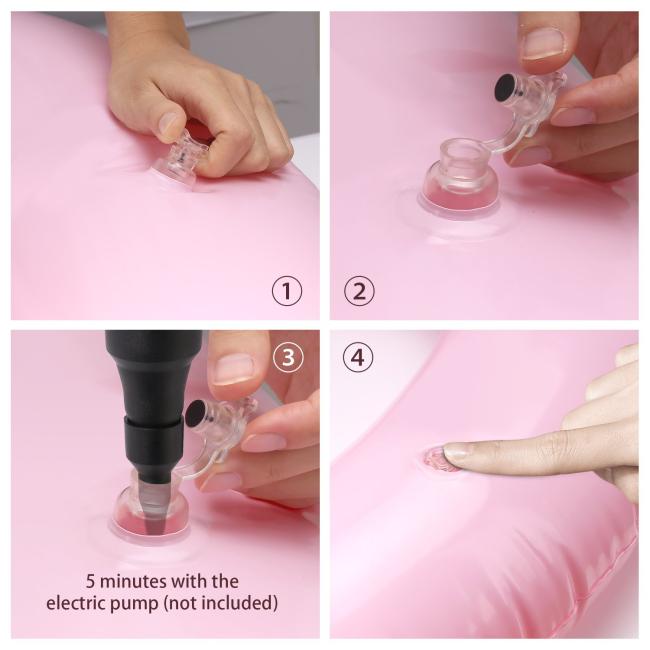 ①

②

③

5 minutes with the electric pump (not included)

④