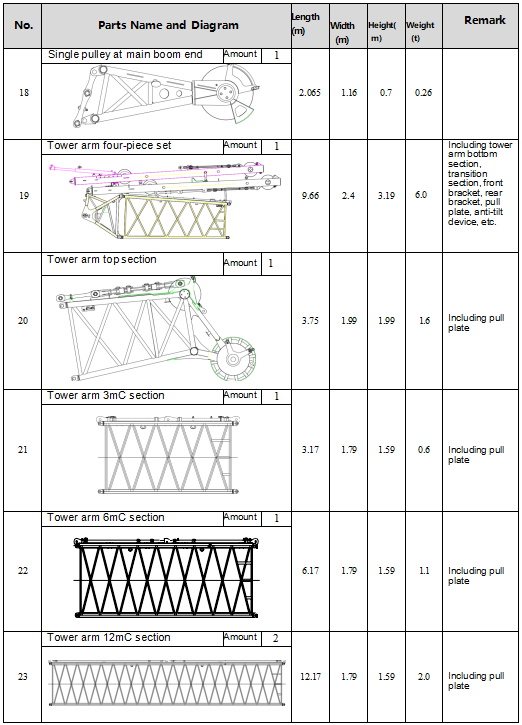 | No. | Parts Name and Diagram | Length (m) | Width (m) | Height(m) | Weight (t) | Remark |
|---|---|---|---|---|---|---|
| 18 | Single pulley at main boom end Amount 1 | 2.065 | 1.16 | 0.7 | 0.26 | |
| 19 | Tower arm four-piece set Amount 1 | 9.66 | 2.4 | 3.19 | 6.0 | Including tower arm bottom section, transition section, front bracket, rear bracket, pull plate, anti-tilt device, etc. |
| 20 | Tower arm top section Amount 1 | 3.75 | 1.99 | 1.99 | 1.6 | Including pull plate |
| 21 | Tower arm 3mC section Amount 1 | 3.17 | 1.79 | 1.59 | 0.6 | Including pull plate |
| 22 | Tower arm 6mC section Amount 1 | 6.17 | 1.79 | 1.59 | 1.1 | Including pull plate |
| 23 | Tower arm 12mC section Amount 2 | 12.17 | 1.79 | 1.59 | 2.0 | Including pull plate |