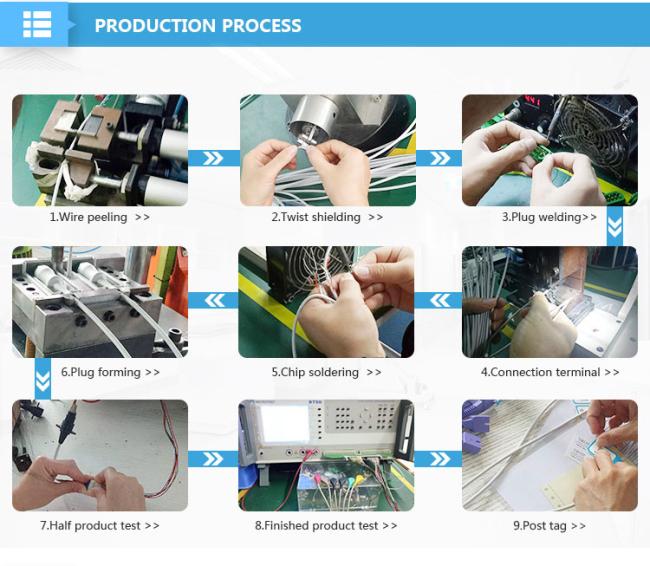 PRODUCTION PROCESS

1.Wire peeling >>

2.Twist shielding >>

3.Plug welding>>

6.Plug forming >>

5.Chip soldering >>

4.Connection terminal >>

7.Half product test >>

8.Finished product test >>

9.Post tag >>