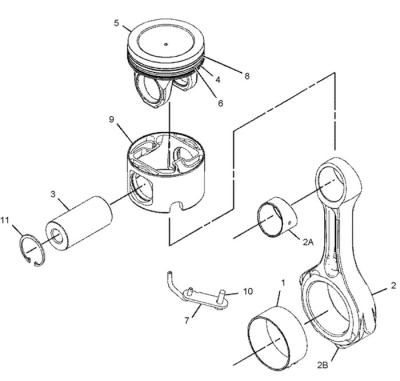 5
8
4
6
9
3
11
2A
10
1
2
7
2B