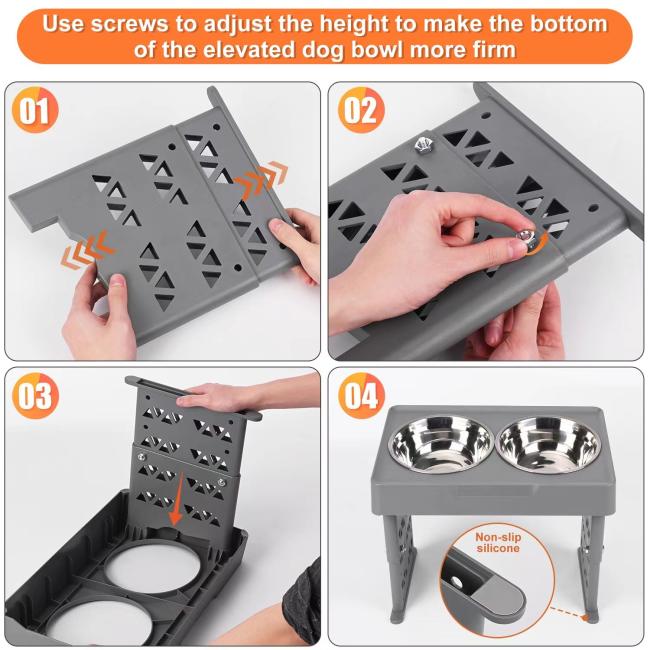 Use screws to adjust the height to make the bottom of the elevated dog bowl more firm

01

02

03

04

Non-slip silicone