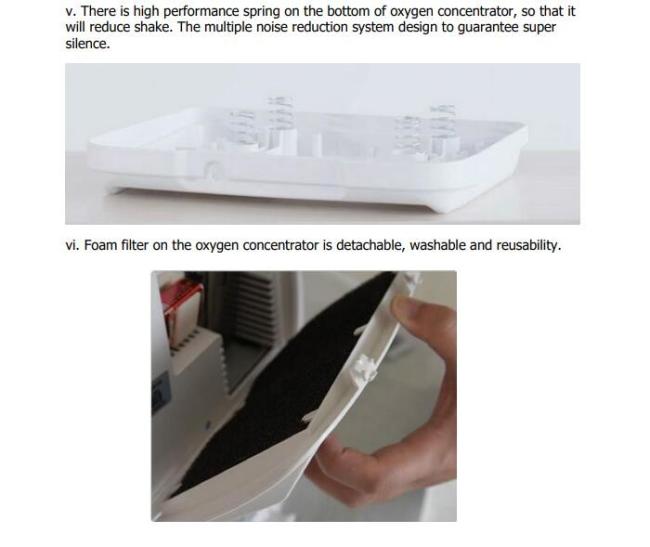 v. There is high performance spring on the bottom of oxygen concentrator, so that it will reduce shake. The multiple noise reduction system design to guarantee super silence.

vi. Foam filter on the oxygen concentrator is detachable, washable and reusability.