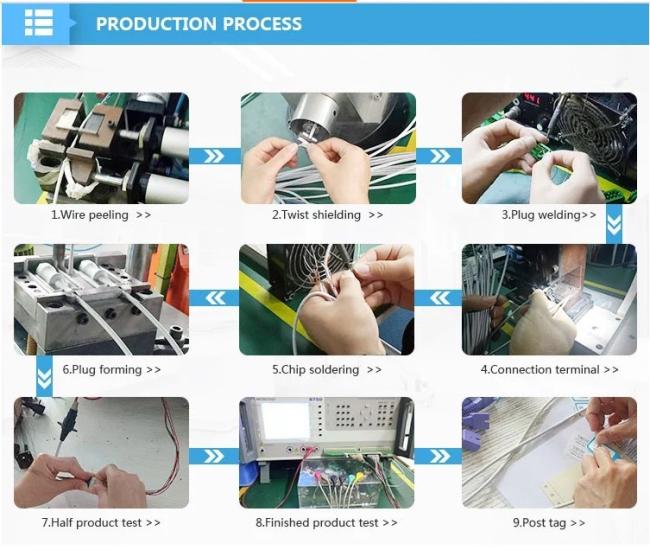 PRODUCTION PROCESS

1.Wire peeling >>

2.Twist shielding >>

3.Plug welding>>

6.Plug forming >>

5.Chip soldering >>

4.Connection terminal >>

7.Half product test >>

8.Finished product test >>

9.Post tag >>