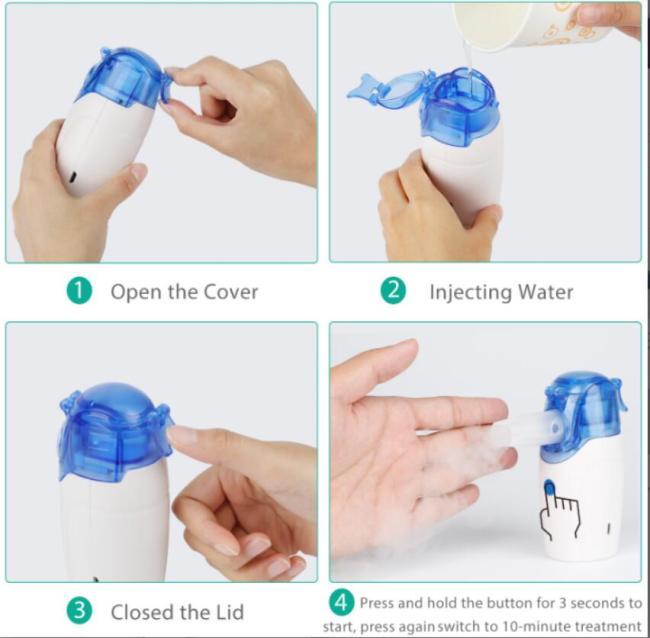 1 Open the Cover

2 Injecting Water

3 Closed the Lid

4 Press and hold the button for 3 seconds to start, press again switch to 10-minute treatment