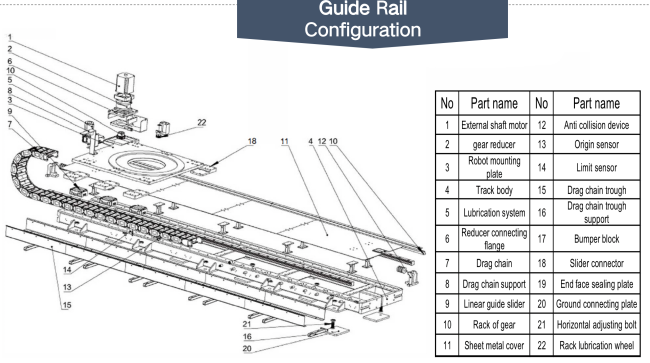 Guide Rail Configuration

1
2
6
10
5
8
3
9
7
22
18
11
4
12
10
14
13
15
21
16
20

| No | Part name | No | Part name |
|---|---|---|---|
| 1 | External shaft motor | 12 | Anti collision device |
| 2 | gear reducer | 13 | Origin sensor |
| 3 | Robot mounting plate | 14 | Limit sensor |
| 4 | Track body | 15 | Drag chain trough |
| 5 | Lubrication system | 16 | Drag chain trough support |
| 6 | Reducer connecting flange | 17 | Bumper block |
| 7 | Drag chain | 18 | Slider connector |
| 8 | Drag chain support | 19 | End face sealing plate |
| 9 | Linear guide slider | 20 | Ground connecting plate |
| 10 | Rack of gear | 21 | Horizontal adjusting bolt |
| 11 | Sheet metal cover | 22 | Rack lubrication wheel |