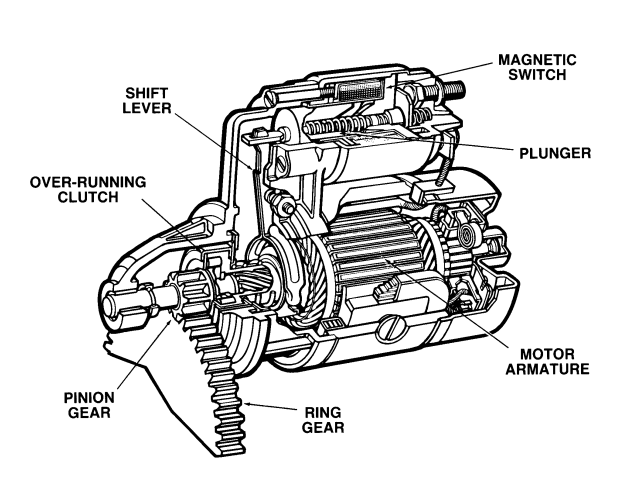 MAGNETIC SWITCH

SHIFT LEVER

PLUNGER

OVER-RUNNING CLUTCH

MOTOR ARMATURE

PINION GEAR

RING GEAR