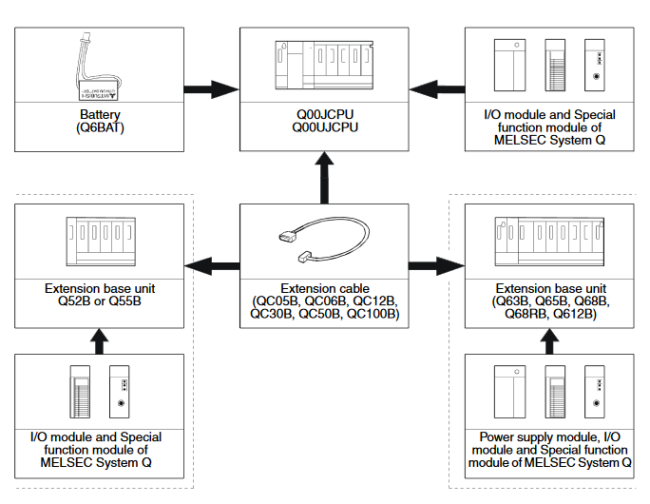 Battery
(Q6BAT)

Q00JCPU
Q00UJCPU

I/O module and Special function module of MELSEC System Q

Extension base unit
Q52B or Q55B

Extension cable
(QC05B, QC06B, QC12B, QC30B, QC50B, QC100B)

Extension base unit
(Q63B, Q65B, Q68B, Q68RB, Q612B)

I/O module and Special function module of MELSEC System Q

Power supply module, I/O module and Special function module of MELSEC System Q